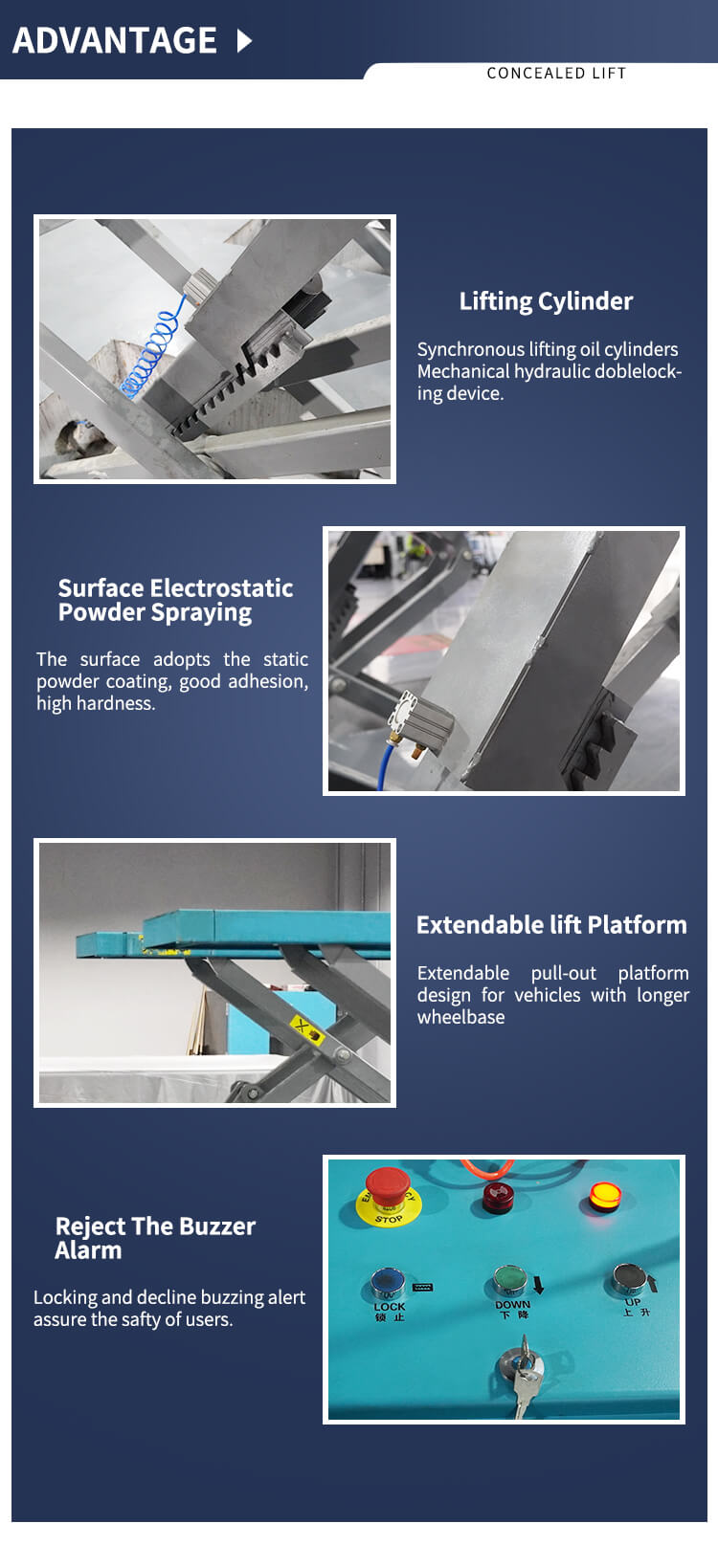 ADVANTAGE

CONCEALED LIFT

Lifting Cylinder

Synchronous lifting oil cylinders Mechanical hydraulic doblelocking device.

Surface Electrostatic Powder Spraying

The surface adopts the static powder coating, good adhesion, high hardness.

Extendable lift Platform

Extendable pull-out platform design for vehicles with longer wheelbase

Reject The Buzzer Alarm

Locking and decline buzzing alert assure the safty of users.

STOP

LOCK
锁 止

DOWN
下 降

UP
上 升