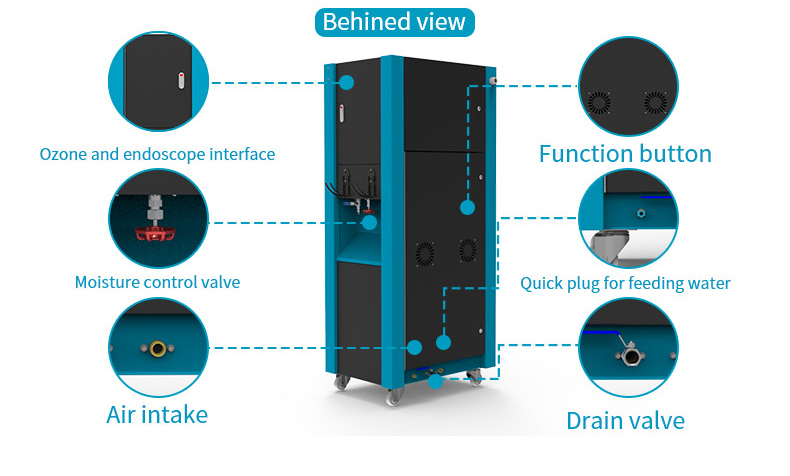 Behined view

Ozone and endoscope interface

Moisture control valve

Air intake

Function button

Quick plug for feeding water

Drain valve