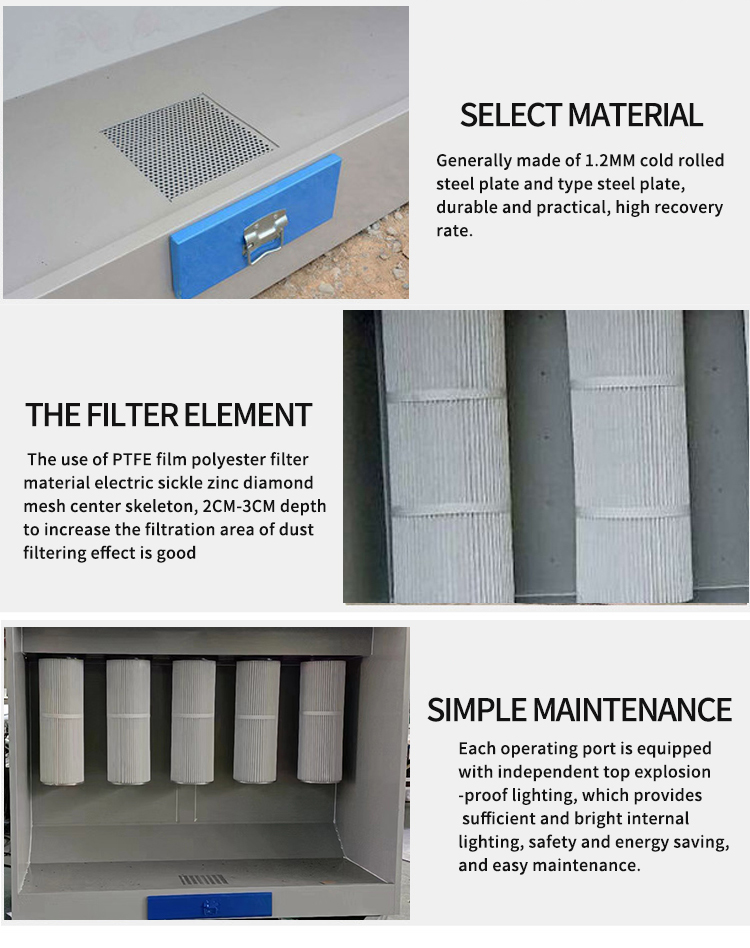 SELECT MATERIAL

Generally made of 1.2MM cold rolled steel plate and type steel plate, durable and practical, high recovery rate.

THE FILTER ELEMENT

The use of PTFE film polyester filter material electric sickle zinc diamond mesh center skeleton, 2CM-3CM depth to increase the filtration area of dust filtering effect is good

SIMPLE MAINTENANCE

Each operating port is equipped with independent top explosion -proof lighting, which provides sufficient and bright internal lighting, safety and energy saving, and easy maintenance.